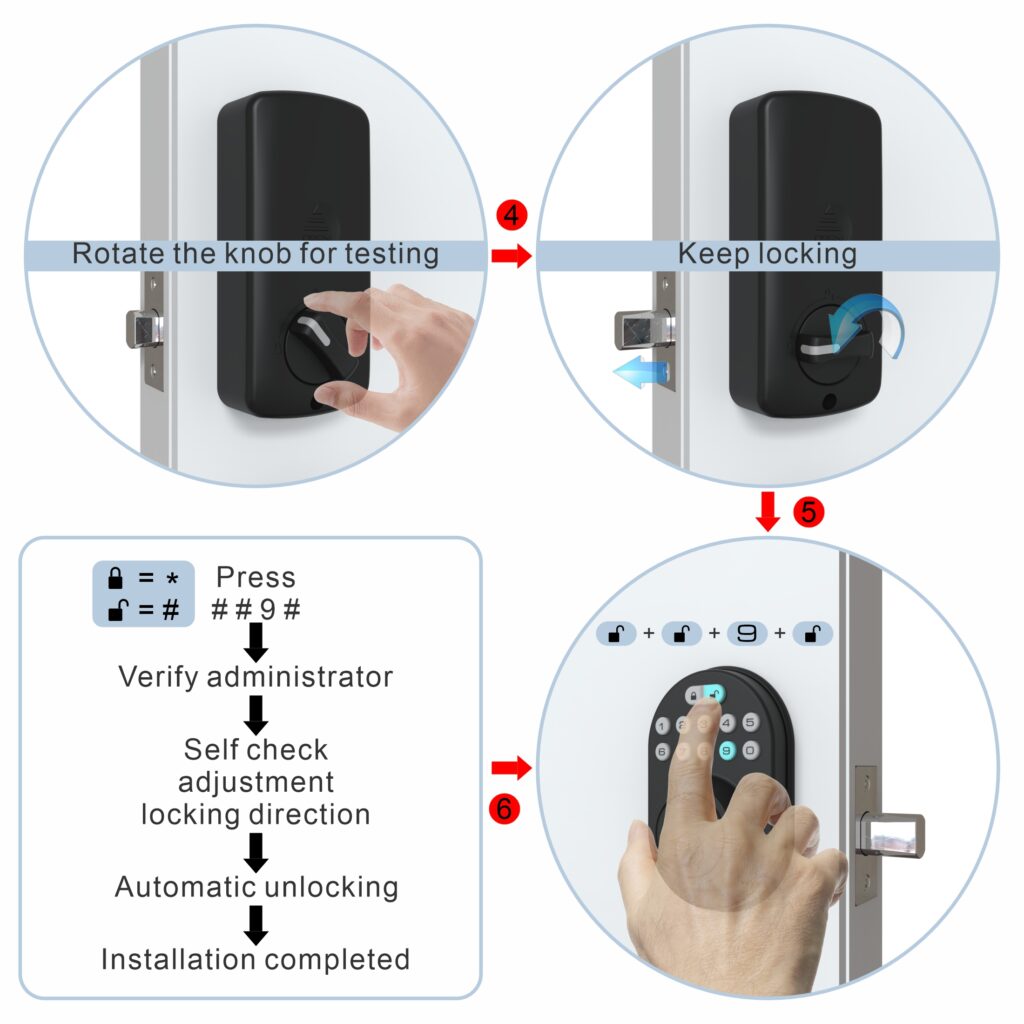 Rotate the knob for testing

4

Keep locking

5

= *
= #

Press
# # 9 #

Verify administrator

Self check
adjustment
locking direction

Automatic unlocking

Installation completed

6

+ + 9 +

1 2 3 4 5
6 7 8 9 0