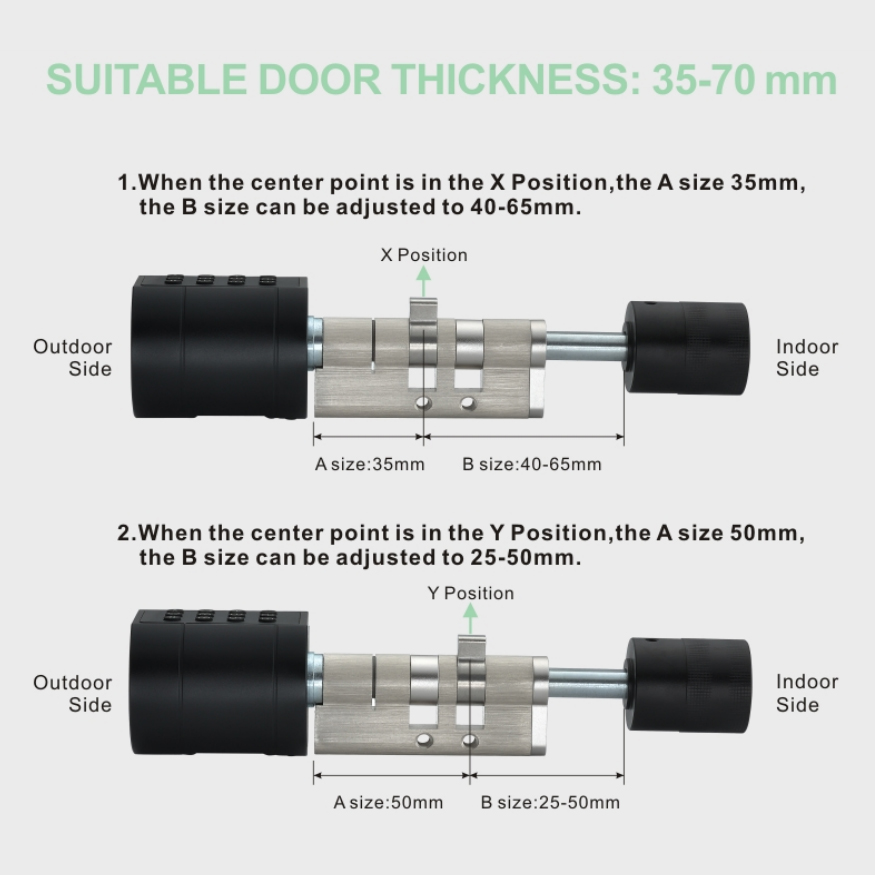 SUITABLE DOOR THICKNESS: 35-70 mm

1.When the center point is in the X Position,the A size 35mm, the B size can be adjusted to 40-65mm.

X Position

Outdoor Side

Indoor Side

A size:35mm

B size:40-65mm

2.When the center point is in the Y Position,the A size 50mm, the B size can be adjusted to 25-50mm.

Y Position

Outdoor Side

Indoor Side

A size:50mm

B size:25-50mm